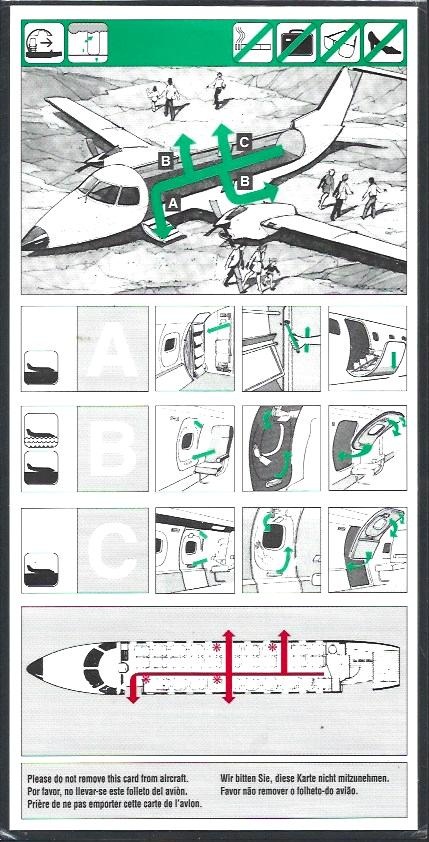 B

C

B

A

A

B

C

Please do not remove this card from aircraft.
Por favor, no llevar-se este folleto del avión.
Prière de ne pas emporter cette carte de l'avion.

Wir bitten Sie, diese Karte nicht mitzunehmen.
Favor não remover o folheto-do avião.