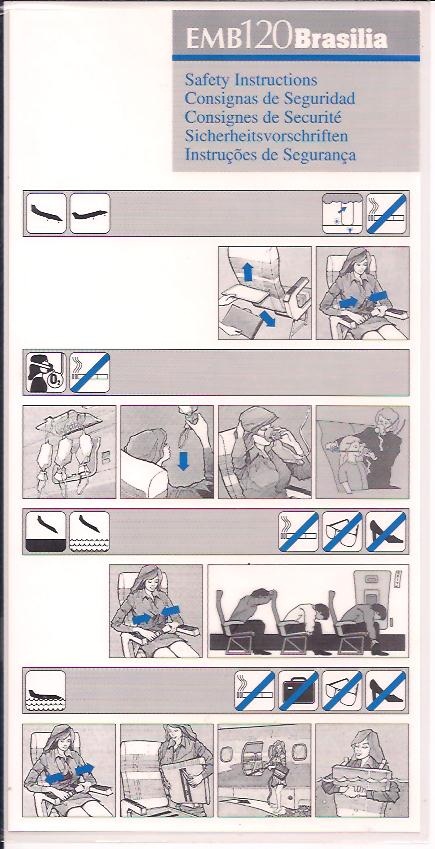 EMB120 Brasilia

Safety Instructions
Consignas de Seguridad
Consignes de Securité
Sicherheitsvorschriften
Instruções de Segurança

$O_2$