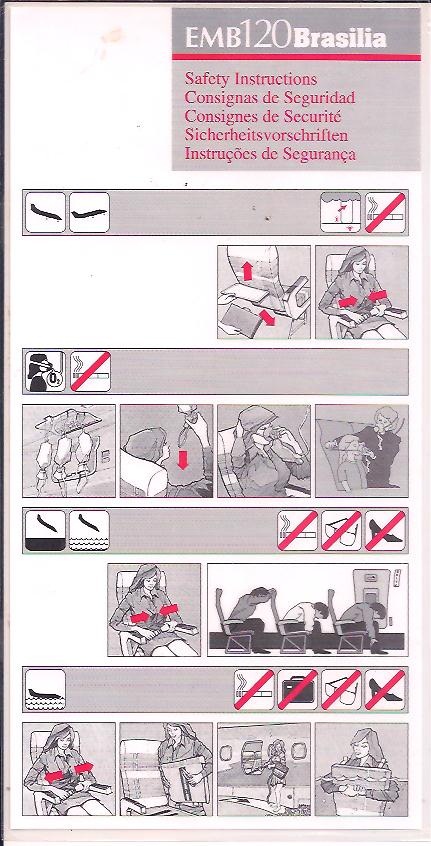 EMB120 Brasilia

Safety Instructions
Consignas de Seguridad
Consignes de Securité
Sicherheitsvorschriften
Instruções de Segurança

$O_2$