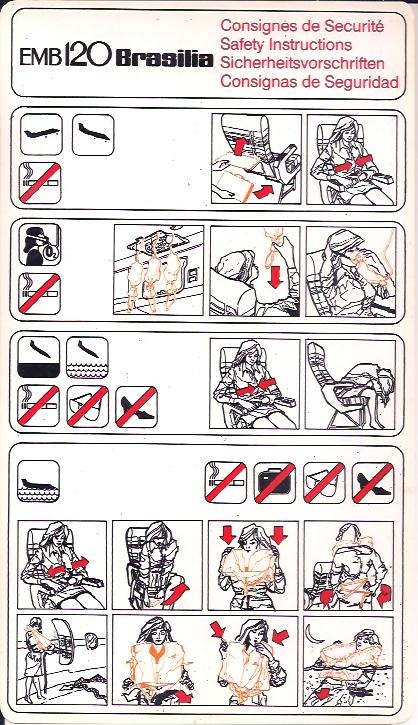 EMB 120 Brasilia

Consignes de Securité
Safety Instructions
Sicherheitsvorschriften
Consignas de Seguridad

$O_2$