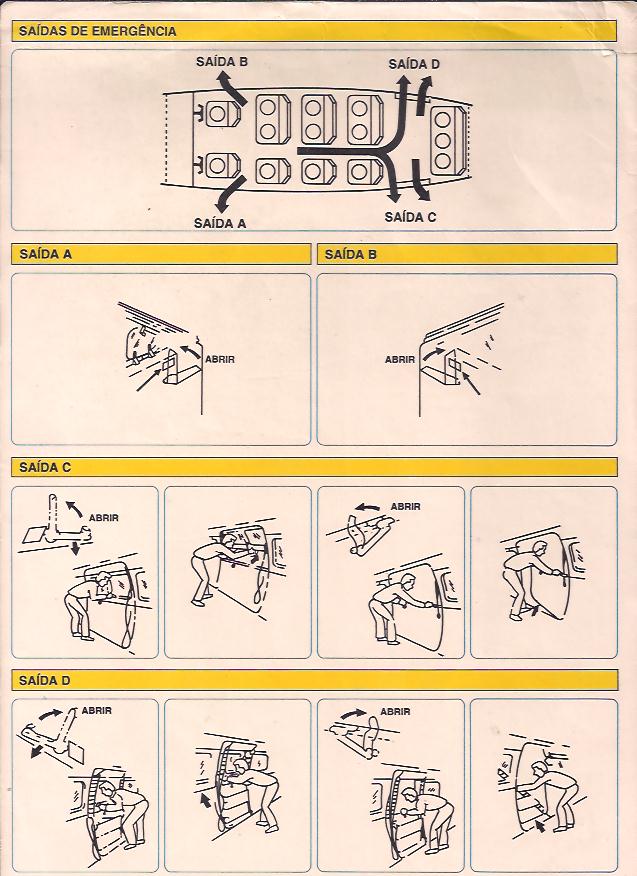 SAÍDAS DE EMERGÊNCIA

SAÍDA B

SAÍDA D

SAÍDA A

SAÍDA C

SAÍDA A

ABRIR

SAÍDA B

ABRIR

SAÍDA C

ABRIR

ABRIR

SAÍDA D

ABRIR

ABRIR