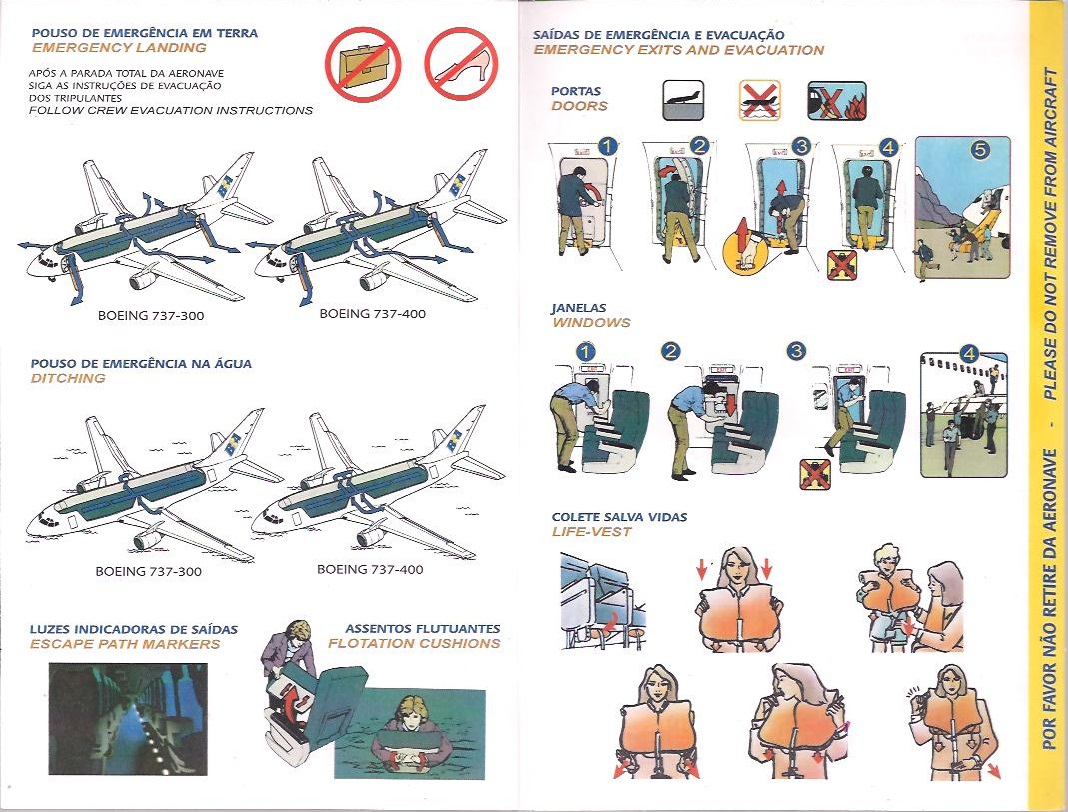 POUSO DE EMERGÊNCIA EM TERRA
EMERGENCY LANDING

APÓS A PARADA TOTAL DA AERONAVE SIGA AS INSTRUÇÕES DE EVACUAÇÃO DOS TRIPULANTES
FOLLOW CREW EVACUATION INSTRUCTIONS

BOEING 737-300
BOEING 737-400

POUSO DE EMERGÊNCIA NA ÁGUA
DITCHING

BOEING 737-300
BOEING 737-400

LUZES INDICADORAS DE SAÍDAS
ESCAPE PATH MARKERS

ASSENTOS FLUTUANTES
FLOTATION CUSHIONS

SAÍDAS DE EMERGÊNCIA E EVACUAÇÃO
EMERGENCY EXITS AND EVACUATION

PORTAS
DOORS

1
2
3
4
5

JANELAS
WINDOWS

1
2
3
4

COLETE SALVA VIDAS
LIFE-VEST

POR FAVOR NÃO RETIRE DA AERONAVE - PLEASE DO NOT REMOVE FROM AIRCRAFT