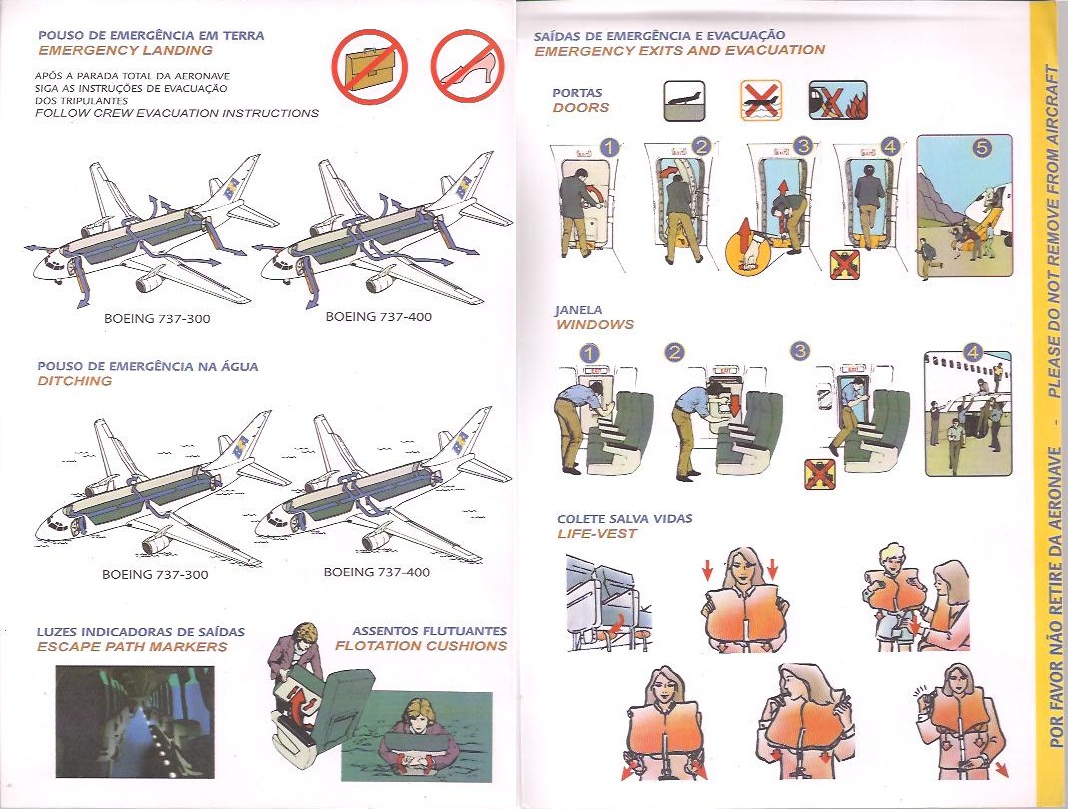 POUSO DE EMERGÊNCIA EM TERRA
EMERGENCY LANDING

APÓS A PARADA TOTAL DA AERONAVE
SIGA AS INSTRUÇÕES DE EVACUAÇÃO
DOS TRIPULANTES
FOLLOW CREW EVACUATION INSTRUCTIONS

BOEING 737-300

BOEING 737-400

POUSO DE EMERGÊNCIA NA ÁGUA
DITCHING

BOEING 737-300

BOEING 737-400

LUZES INDICADORAS DE SAÍDAS
ESCAPE PATH MARKERS

ASSENTOS FLUTUANTES
FLOTATION CUSHIONS

SAÍDAS DE EMERGÊNCIA E EVACUAÇÃO
EMERGENCY EXITS AND EVACUATION

PORTAS
DOORS

1 2 3 4 5

JANELA
WINDOWS

1 2 3 4

COLETE SALVA VIDAS
LIFE-VEST

POR FAVOR NÃO RETIRE DA AERONAVE - PLEASE DO NOT REMOVE FROM AIRCRAFT