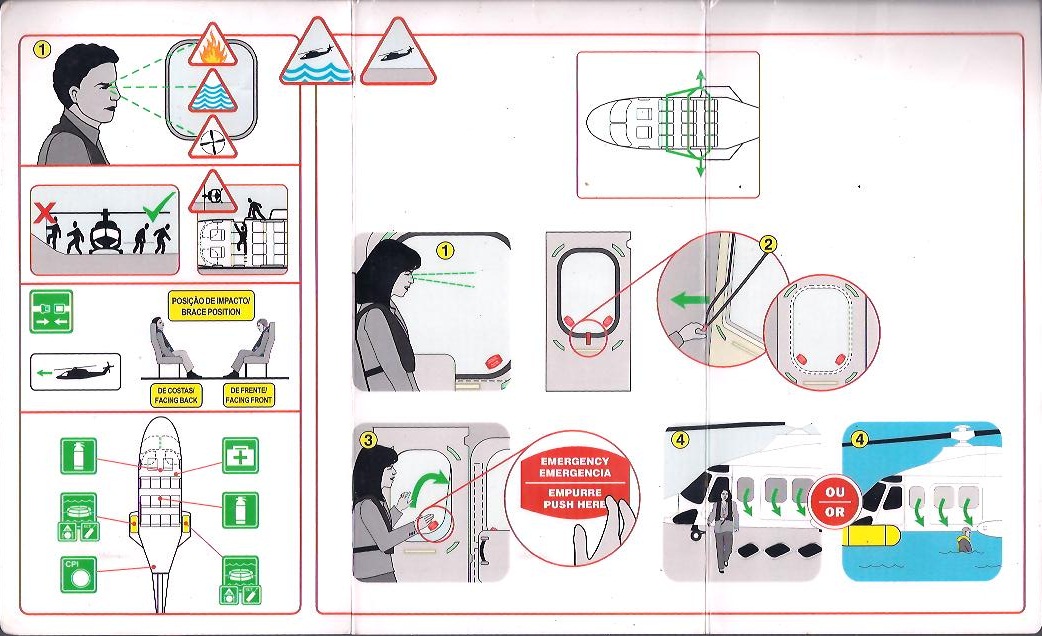 1

POSIÇÃO DE IMPACTO/
BRACE POSITION

DE COSTAS/
FACING BACK

DE FRENTE/
FACING FRONT

CPI

1

2

3

EMERGENCY
EMERGENCIA
EMPURRE
PUSH HERE

4

OU
OR

4