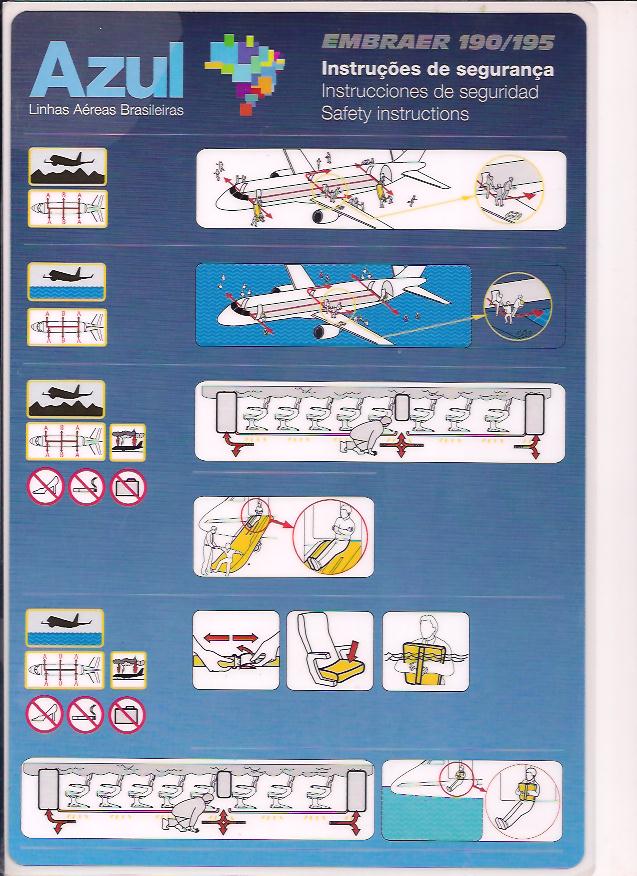 Azul
Linhas Aéreas Brasileiras

EMBRAER 190/195
Instruções de segurança
Instrucciones de seguridad
Safety instructions