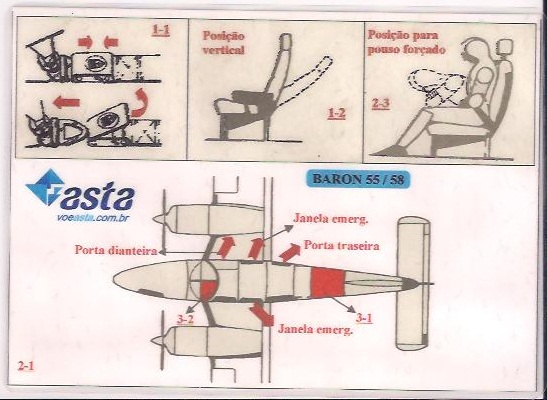 1-1

Posição vertical

1-2

Posição para pouso forçado

2-3

asta
voeasta.com.br

BARON 55 / 58

Janela emerg.

Porta dianteira

Porta traseira

3-2

3-1

Janela emerg.

2-1