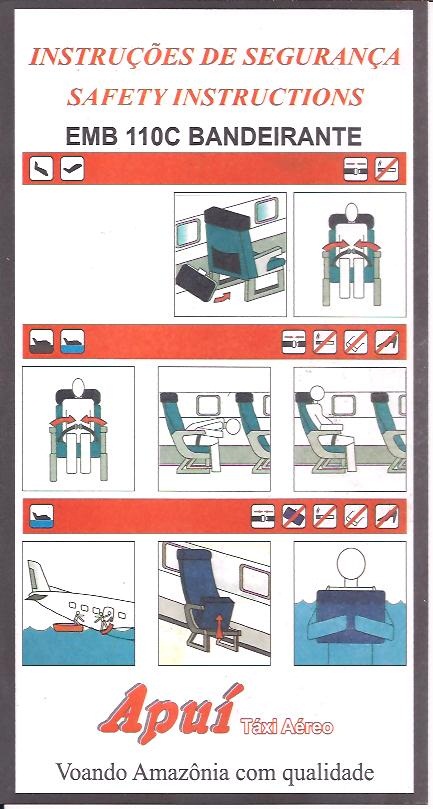 INSTRUÇÕES DE SEGURANÇA
SAFETY INSTRUCTIONS
EMB 110C BANDEIRANTE

Apuí Táxi Aéreo

Voando Amazônia com qualidade