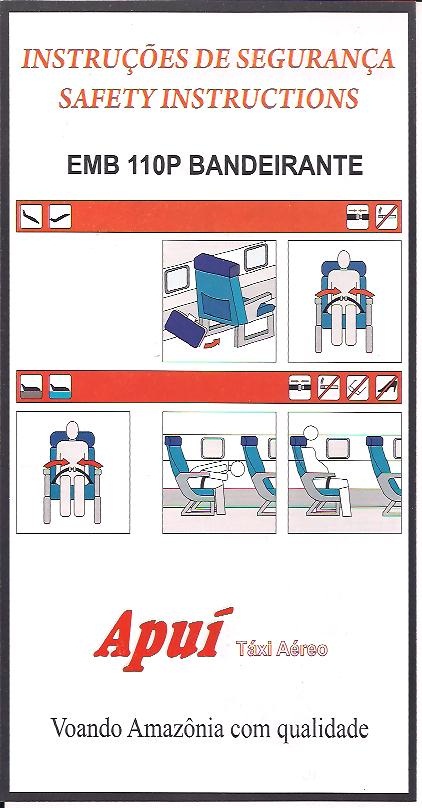 INSTRUÇÕES DE SEGURANÇA
SAFETY INSTRUCTIONS

EMB 110P BANDEIRANTE

Apuí Táxi Aéreo

Voando Amazônia com qualidade