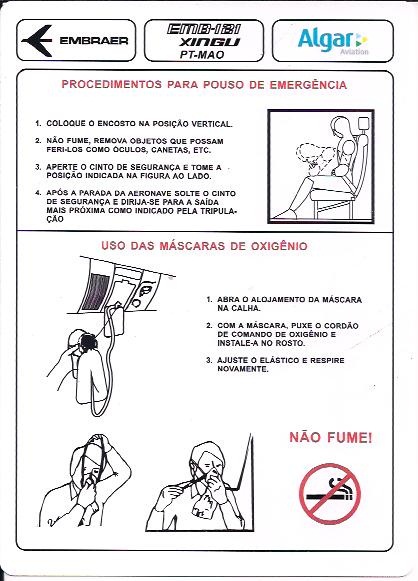 EMBRAER

EMB-121
XINGU
PT-MAO

Algar
Aviation

PROCEDIMENTOS PARA POUSO DE EMERGÊNCIA

1. COLOQUE O ENCOSTO NA POSIÇÃO VERTICAL.

2. NÃO FUME, REMOVA OBJETOS QUE POSSAM FERI-LOS COMO ÓCULOS, CANETAS, ETC.

3. APERTE O CINTO DE SEGURANÇA E TOME A POSIÇÃO INDICADA NA FIGURA AO LADO.

4. APÓS A PARADA DA AERONAVE SOLTE O CINTO DE SEGURANÇA E DIRIJA-SE PARA A SAÍDA MAIS PRÓXIMA COMO INDICADO PELA TRIPULAÇÃO

USO DAS MÁSCARAS DE OXIGÊNIO

1. ABRA O ALOJAMENTO DA MÁSCARA NA CALHA.

2. COM A MÁSCARA, PUXE O CORDÃO DE COMANDO DE OXIGÊNIO E INSTALE-A NO ROSTO.

3. AJUSTE O ELÁSTICO E RESPIRE NOVAMENTE.

NÃO FUME!