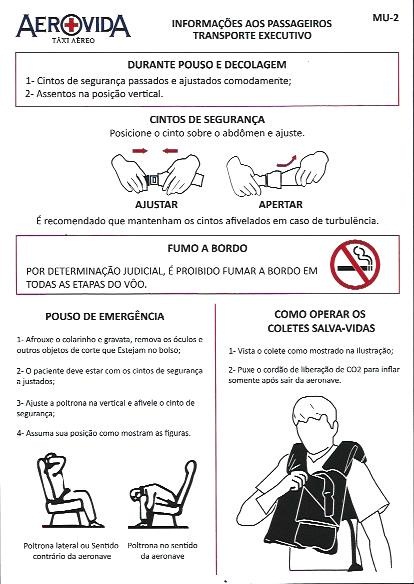 AEROVIDA
TÁXI AÉREO

INFORMAÇÕES AOS PASSAGEIROS
TRANSPORTE EXECUTIVO

MU-2

DURANTE POUSO E DECOLAGEM

1- Cintos de segurança passados e ajustados comodamente;
2- Assentos na posição vertical.

CINTOS DE SEGURANÇA

Posicione o cinto sobre o abdômen e ajuste.

AJUSTAR

APERTAR

É recomendado que mantenham os cintos afivelados em caso de turbulência.

FUMO A BORDO

POR DETERMINAÇÃO JUDICIAL, É PROIBIDO FUMAR A BORDO EM TODAS AS ETAPAS DO VÔO.

POUSO DE EMERGÊNCIA

1- Afrouxe o colarinho e gravata, remova os óculos e outros objetos de corte que Estejam no bolso;

2- O paciente deve estar com os cintos de segurança a justados;

3- Ajuste a poltrona na vertical e afivele o cinto de segurança;

4- Assuma sua posição como mostram as figuras.

Poltrona lateral ou Sentido contrário da aeronave

Poltrona no sentido da aeronave

COMO OPERAR OS COLETES SALVA-VIDAS

1- Vista o colete como mostrado na ilustração;

2- Puxe o cordão de liberação de CO2 para inflar somente após sair da aeronave.