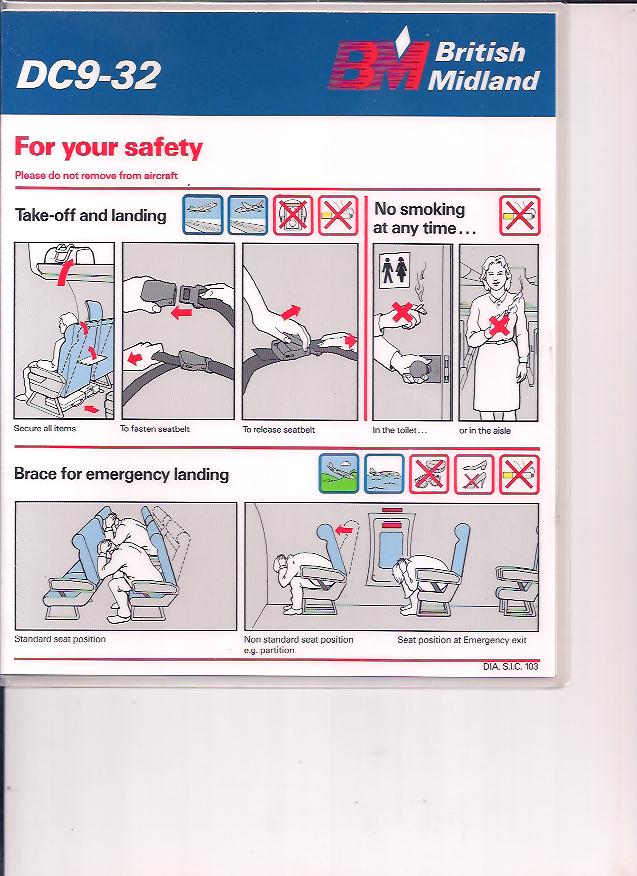 DC9-32

BM British Midland

For your safety

Please do not remove from aircraft

Take-off and landing

No smoking at any time...

Secure all items

To fasten seatbelt

To release seatbelt

In the toilet...

or in the aisle

Brace for emergency landing

Standard seat position

Non standard seat position e.g. partition

Seat position at Emergency exit

DIA. S.I.C. 103