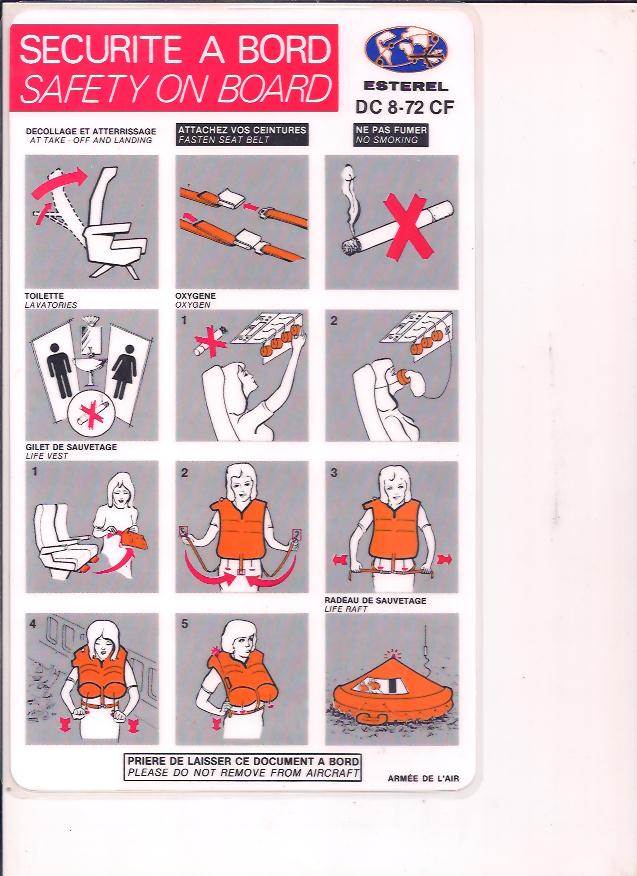 SECURITE A BORD
SAFETY ON BOARD

ESTEREL
DC 8-72 CF

DECOLLAGE ET ATTERRISSAGE
AT TAKE - OFF AND LANDING

ATTACHEZ VOS CEINTURES
FASTEN SEAT BELT

NE PAS FUMER
NO SMOKING

TOILETTE
LAVATORIES

OXYGENE
OXYGEN

1

2

GILET DE SAUVETAGE
LIFE VEST

1

2

3

RADEAU DE SAUVETAGE
LIFE RAFT

4

5

PRIERE DE LAISSER CE DOCUMENT A BORD
PLEASE DO NOT REMOVE FROM AIRCRAFT

ARMÉE DE L'AIR