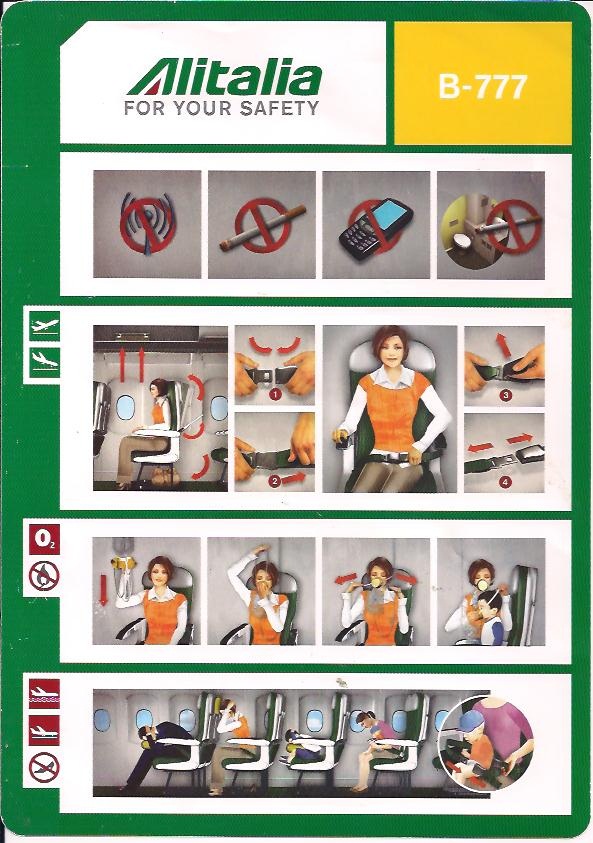 Alitalia
FOR YOUR SAFETY

B-777

1
2
3
4

$O_2$