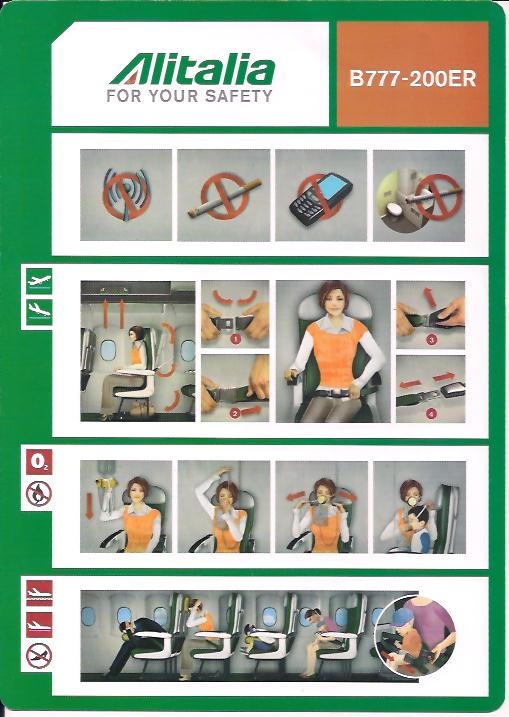 Alitalia
FOR YOUR SAFETY

B777-200ER

1
2
3
4

$O_2$