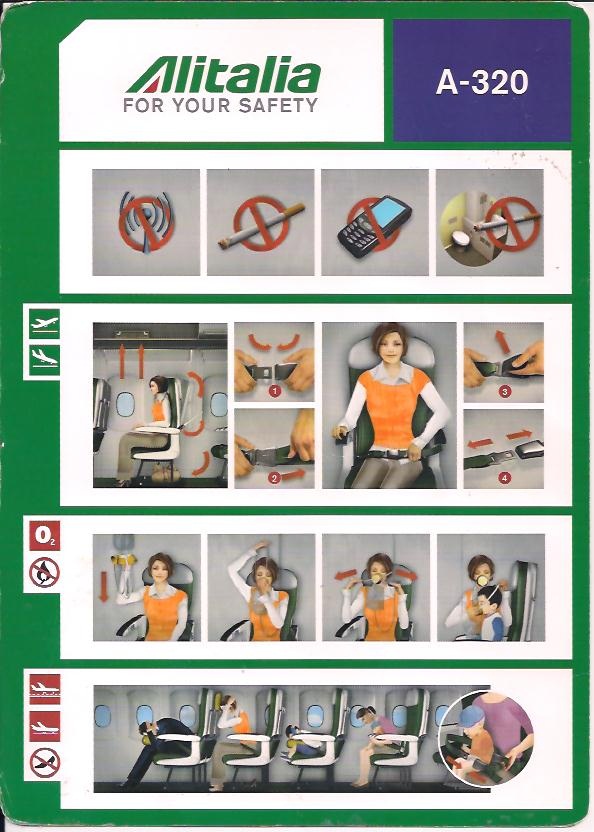 Alitalia
FOR YOUR SAFETY

A-320

1
2
3
4

$O_2$