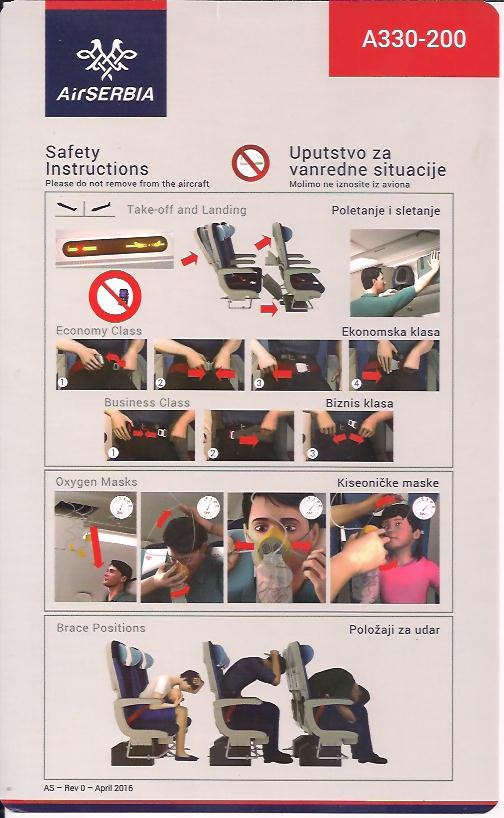 AirSERBIA

A330-200

Safety Instructions
Please do not remove from the aircraft

Uputstvo za vanredne situacije
Molimo ne iznosite iz aviona

Take-off and Landing

Poletanje i sletanje

Economy Class

Ekonomska klasa

1 2 3 4

Business Class

Biznis klasa

1 2 3

Oxygen Masks

Kiseoničke maske

Brace Positions

Položaji za udar

AS – Rev 0 – April 2016