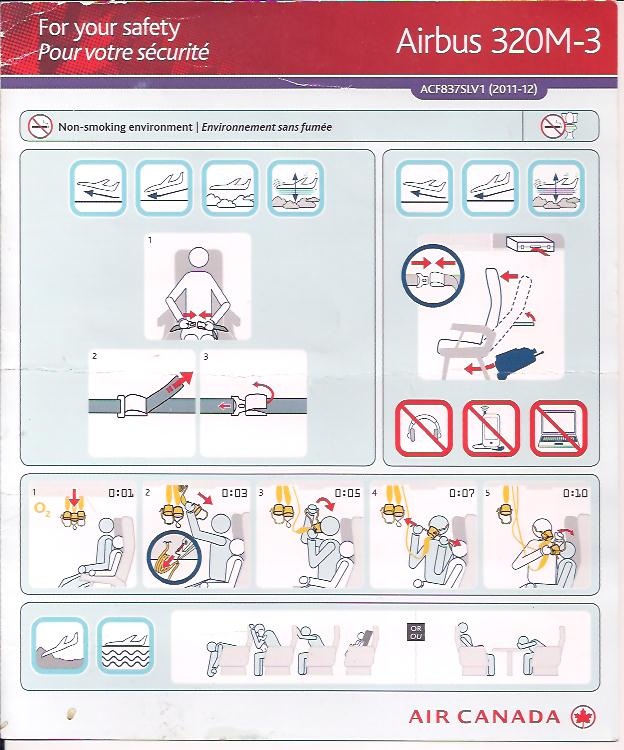 For your safety
Pour votre sécurité

Airbus 320M-3

ACF837SLV1 (2011-12)

Non-smoking environment | Environnement sans fumée

1

2

3

1 $O_2$ 0:01

2 0:03

3 0:05

4 0:07

5 0:10

OR
OU

AIR CANADA