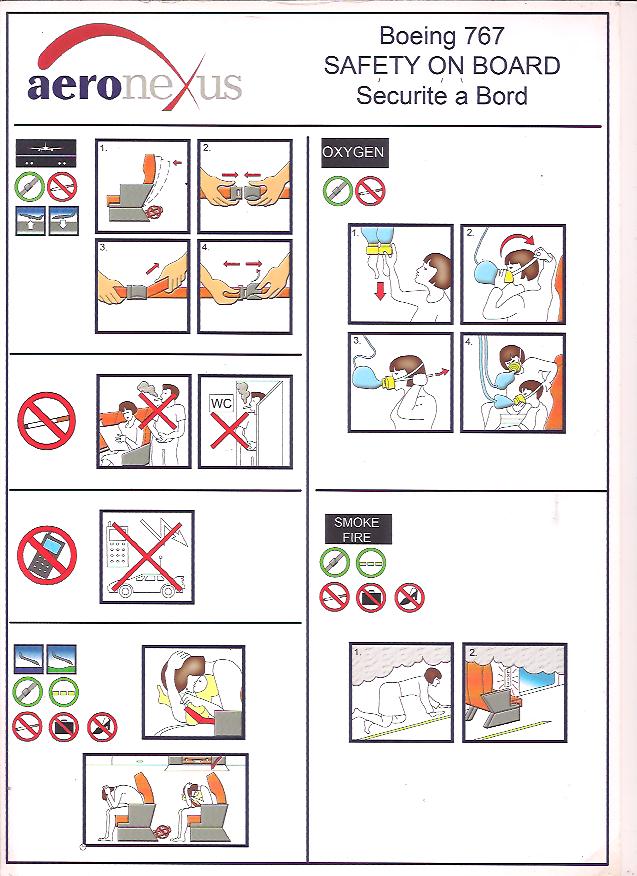 aeronexus

Boeing 767
SAFETY ON BOARD
Securite a Bord

1.
2.
3.
4.

WC

OXYGEN

1.
2.
3.
4.

SMOKE
FIRE

1.
2.