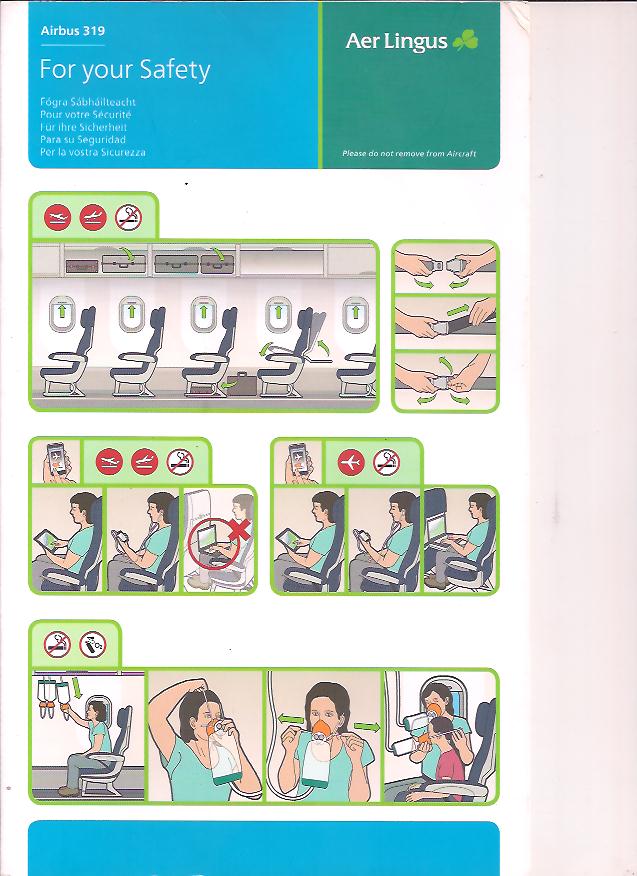 Airbus 319

For your Safety

Fógra Sábháilteacht
Pour votre Sécurité
Für Ihre Sicherheit
Para su Seguridad
Per la vostra Sicurezza

Aer Lingus

Please do not remove from Aircraft