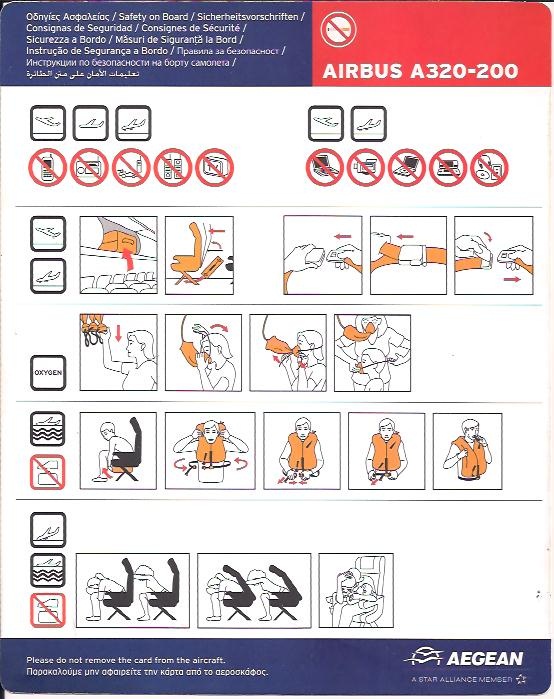 Οδηγίες Ασφαλείας / Safety on Board / Sicherheitsvorschriften / Consignas de Seguridad / Consignes de Sécurité / Sicurezza a Bordo / Măsuri de Siguranță la Bord / Instrução de Segurança a Bordo / Правила за безопасност / Инструкции по безопасности на борту самолета / تعليمات الأمان على متن الطائرة

AIRBUS A320-200

OXYGEN

Please do not remove the card from the aircraft.
Παρακαλούμε μην αφαιρείτε την κάρτα από το αεροσκάφος.

AEGEAN
A STAR ALLIANCE MEMBER