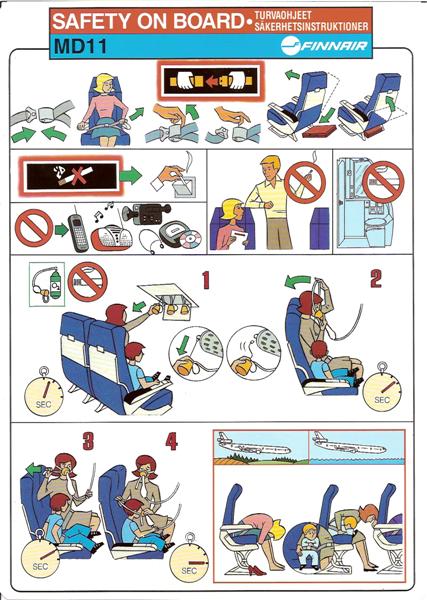 SAFETY ON BOARD • TURVAOHJEET SÄKERHETSINSTRUKTIONER

MD11

FINNAIR

1

2

SEC

SEC

3

4

SEC

SEC